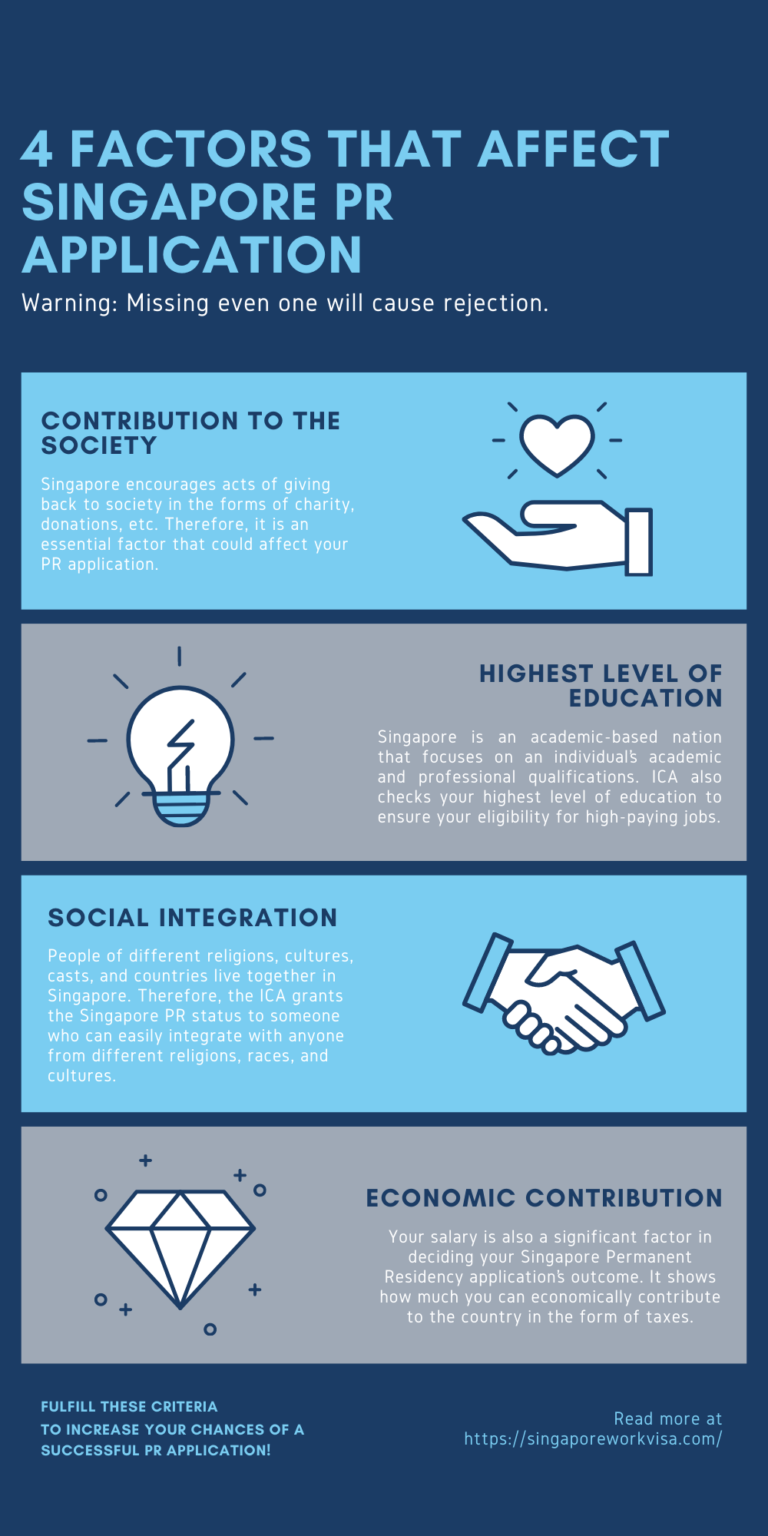 4 FACTORS THAT AFFECT SINGAPORE PR APPLICATION

Warning: Missing even one will cause rejection.

CONTRIBUTION TO THE SOCIETY

Singapore encourages acts of giving back to society in the forms of charity, donations, etc. Therefore, it is an essential factor that could affect your PR application.

HIGHEST LEVEL OF EDUCATION

Singapore is an academic-based nation that focuses on an individual's academic and professional qualifications. ICA also checks your highest level of education to ensure your eligibility for high-paying jobs.

SOCIAL INTEGRATION

People of different religions, cultures, casts, and countries live together in Singapore. Therefore, the ICA grants the Singapore PR status to someone who can easily integrate with anyone from different religions, races, and cultures.

ECONOMIC CONTRIBUTION

Your salary is also a significant factor in deciding your Singapore Permanent Residency application's outcome. It shows how much you can economically contribute to the country in the form of taxes.

FULFILL THESE CRITERIA TO INCREASE YOUR CHANCES OF A SUCCESSFUL PR APPLICATION!

Read more at https://singaporeworkvisa.com/